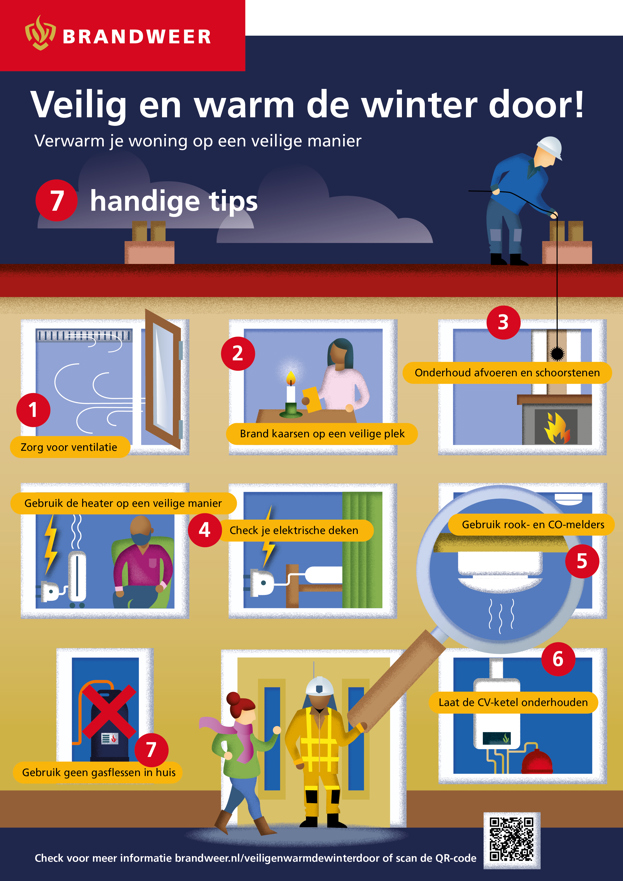 BRANDWEER

Veilig en warm de winter door!

Verwarm je woning op een veilige manier

7 handige tips

1 Zorg voor ventilatie

2 Brand kaarsen op een veilige plek

3 Onderhoud afvoeren en schoorstenen

Gebruik de heater op een veilige manier

4 Check je elektrische deken

Gebruik rook- en CO-melders 5

6 Laat de CV-ketel onderhouden

7 Gebruik geen gasflessen in huis

Check voor meer informatie brandweer.nl/veiligenwarmdewinterdoor of scan de QR-code